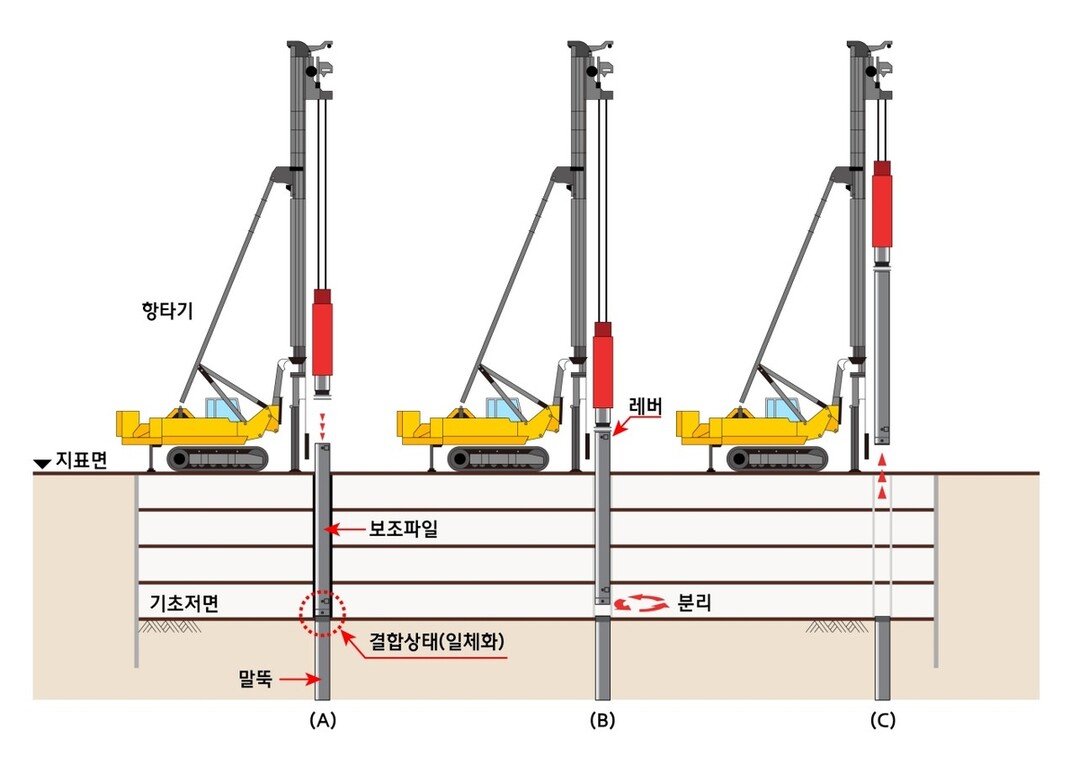 항타기

레버

지표면

보조파일

기초저면

분리

결합상태(일체화)

말뚝

(A)

(B)

(C)